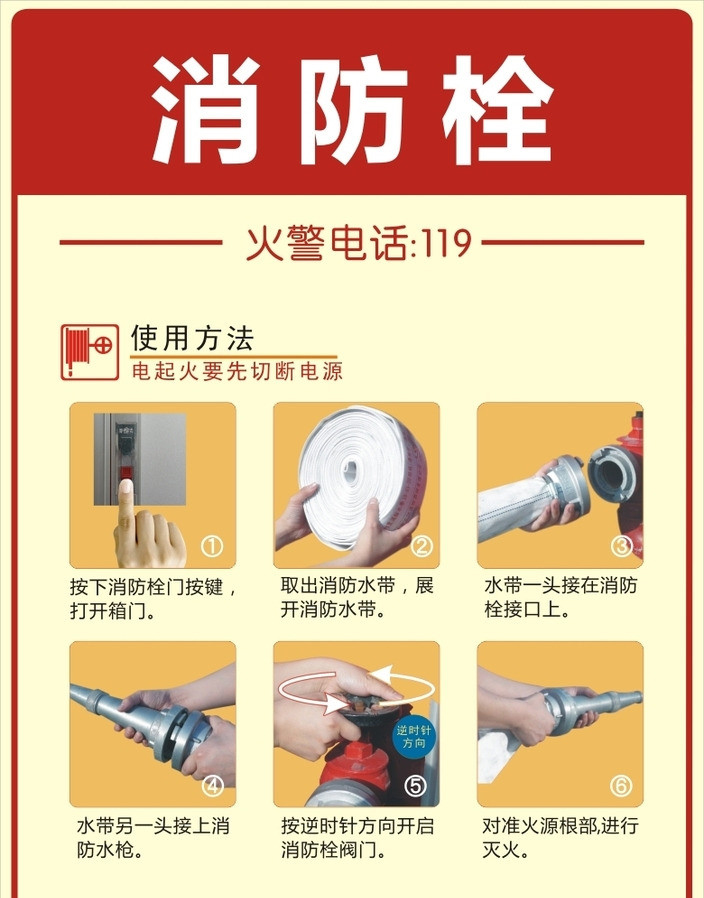 消防栓

火警电话:119

使用方法
电起火要先切断电源

①
按下消防栓门按键，打开箱门。

②
取出消防水带，展开消防水带。

③
水带一头接在消防栓接口上。

④
水带另一头接上消防水枪。

逆时针方向
⑤
按逆时针方向开启消防栓阀门。

⑥
对准火源根部,进行灭火。